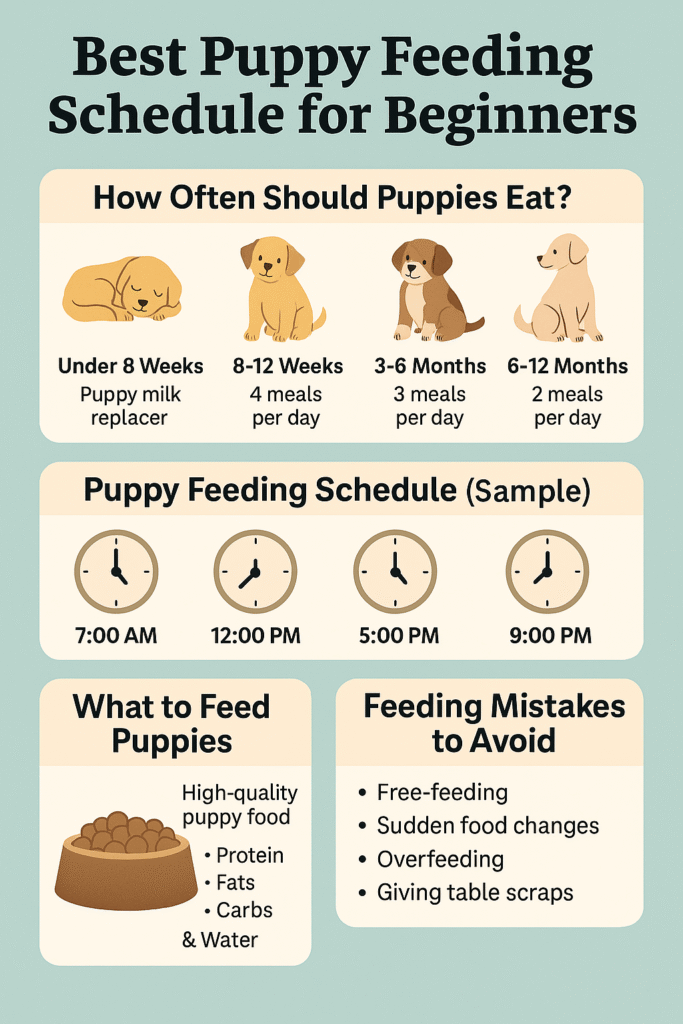 Best Puppy Feeding Schedule for Beginners

How Often Should Puppies Eat?

Under 8 Weeks
Puppy milk replacer

8-12 Weeks
4 meals per day

3-6 Months
3 meals per day

6-12 Months
2 meals per day

Puppy Feeding Schedule (Sample)

7:00 AM

12:00 PM

5:00 PM

9:00 PM

What to Feed Puppies

High-quality puppy food
• Protein
• Fats
• Carbs
& Water

Feeding Mistakes to Avoid

• Free-feeding
• Sudden food changes
• Overfeeding
• Giving table scraps